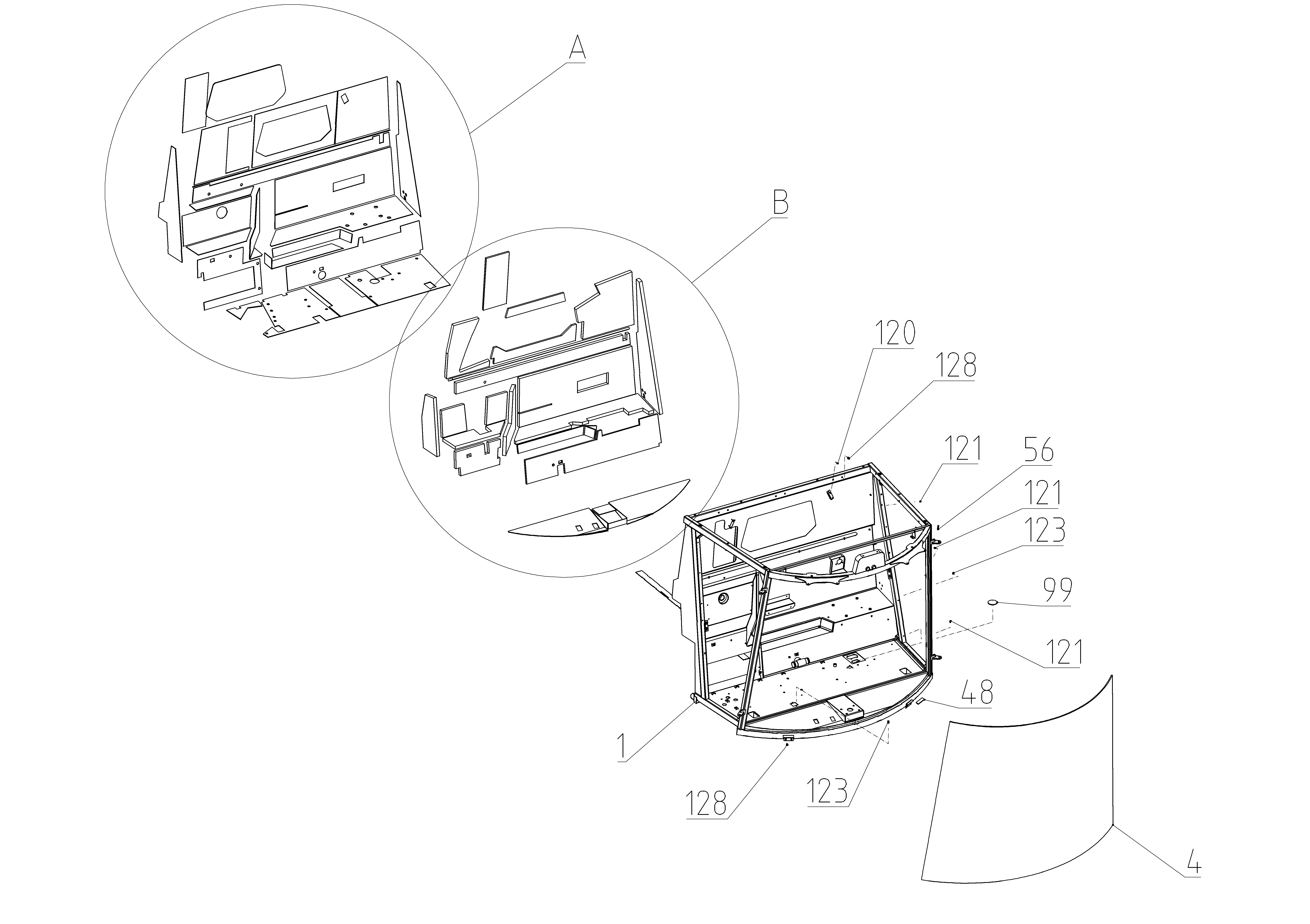 A
B
120
128
121
56
121
123
99
121
48
1
128
123
4